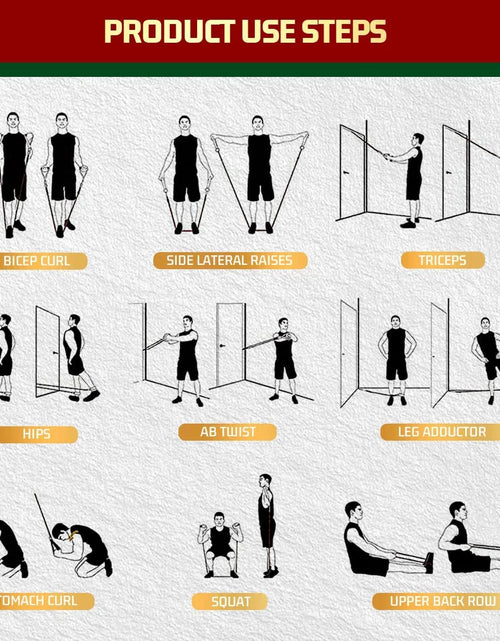 PRODUCT USE STEPS

BICEP CURL

SIDE LATERAL RAISES

TRICEPS

HIPS

AB TWIST

LEG ADDUCTOR

TOMACH CURL

SQUAT

UPPER BACK ROW