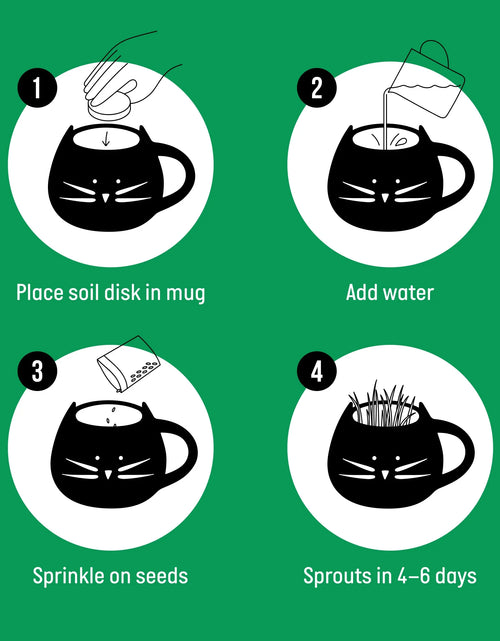 1

Place soil disk in mug

2

Add water

3

Sprinkle on seeds

4

Sprouts in 4–6 days