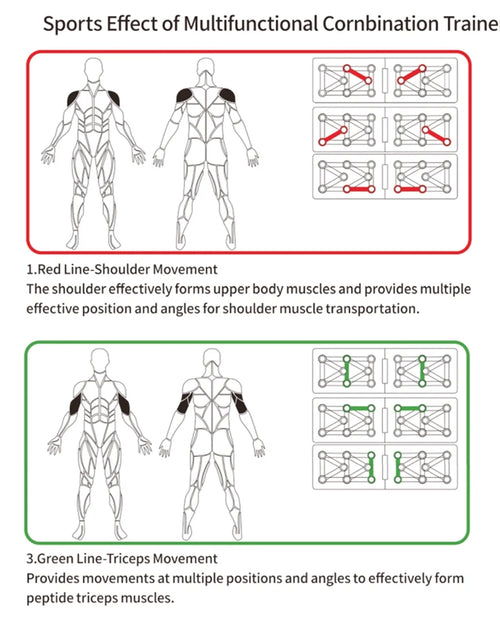 Sports Effect of Multifunctional Cornbination Traine

1.Red Line-Shoulder Movement
The shoulder effectively forms upper body muscles and provides multiple effective position and angles for shoulder muscle transportation.

3.Green Line-Triceps Movement
Provides movements at multiple positions and angles to effectively form peptide triceps muscles.